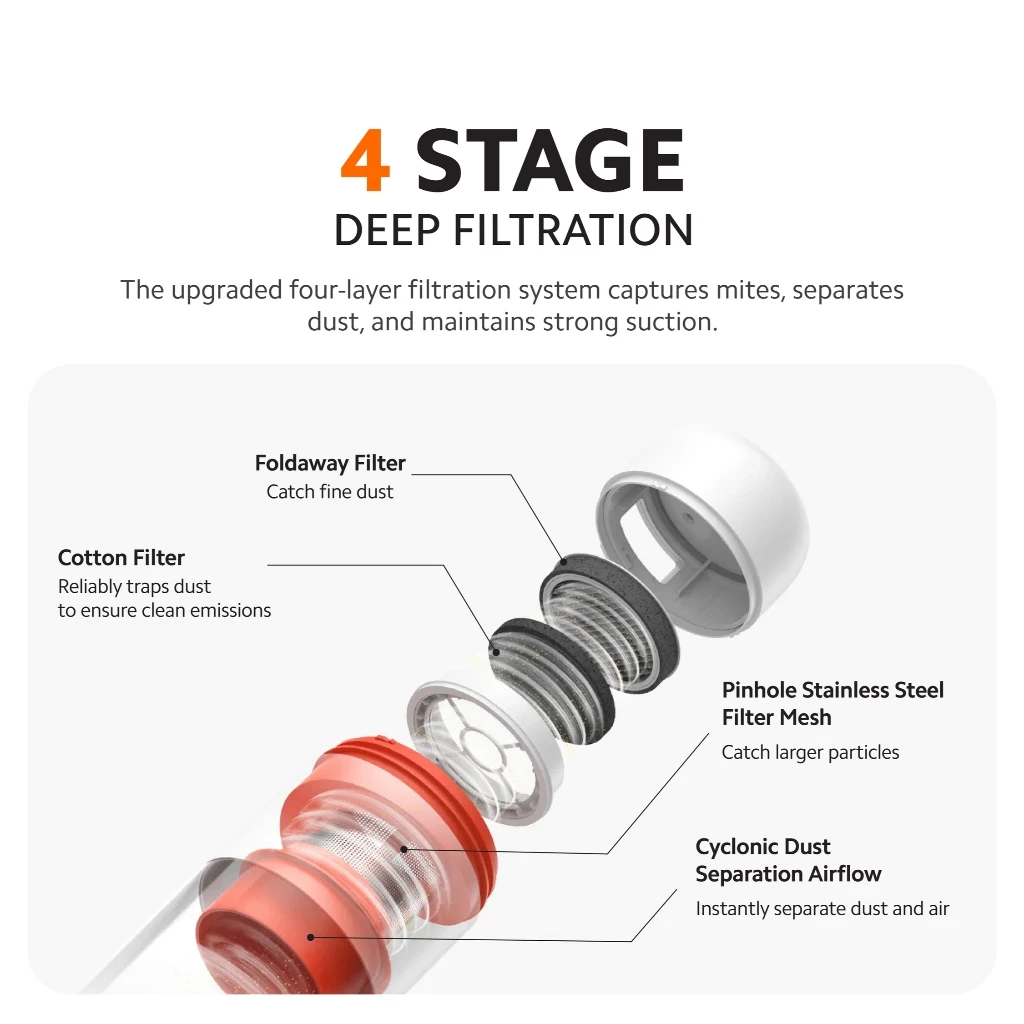 4 STAGE
DEEP FILTRATION

The upgraded four-layer filtration system captures mites, separates dust, and maintains strong suction.

Foldaway Filter
Catch fine dust

Cotton Filter
Reliably traps dust to ensure clean emissions

Pinhole Stainless Steel Filter Mesh
Catch larger particles

Cyclonic Dust Separation Airflow
Instantly separate dust and air